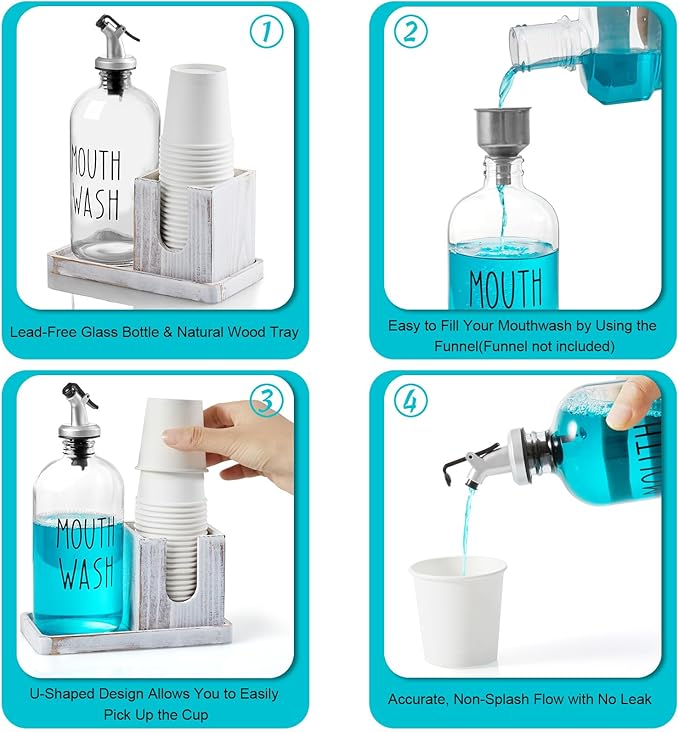 1

MOUTH WASH

Lead-Free Glass Bottle & Natural Wood Tray

2

MOUTH

Easy to Fill Your Mouthwash by Using the Funnel(Funnel not included)

3

MOUTH WASH

U-Shaped Design Allows You to Easily Pick Up the Cup

4

MOUTH

Accurate, Non-Splash Flow with No Leak