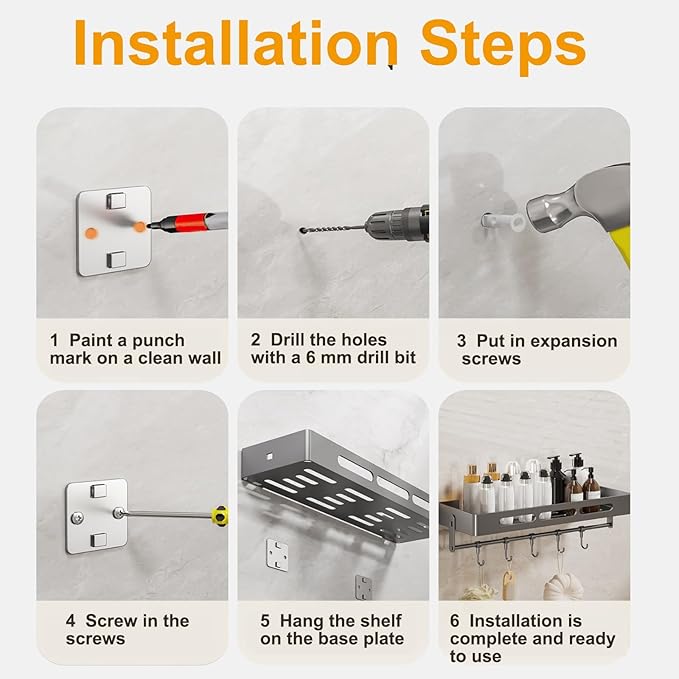 Installation Steps

1 Paint a punch mark on a clean wall

2 Drill the holes with a 6 mm drill bit

3 Put in expansion screws

4 Screw in the screws

5 Hang the shelf on the base plate

6 Installation is complete and ready to use