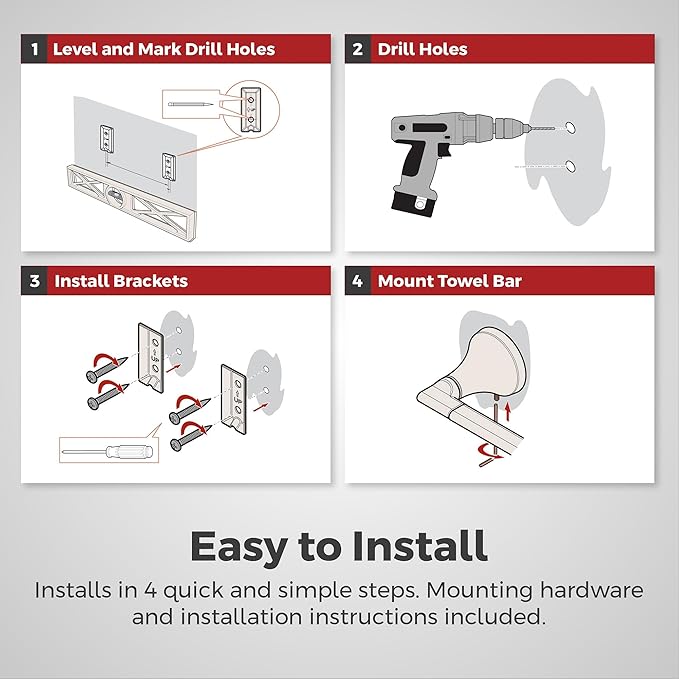 1 Level and Mark Drill Holes

2 Drill Holes

3 Install Brackets

4 Mount Towel Bar

Easy to Install

Installs in 4 quick and simple steps. Mounting hardware and installation instructions included.