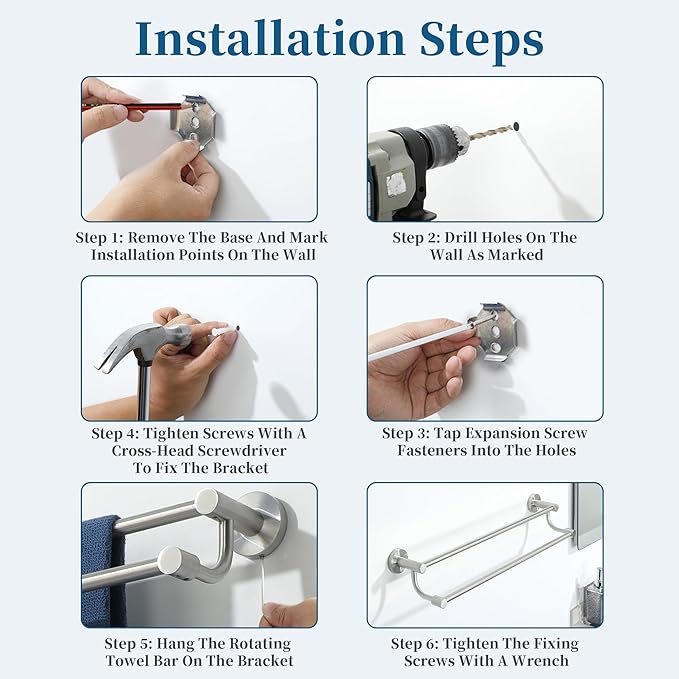 Installation Steps

Step 1: Remove The Base And Mark Installation Points On The Wall

Step 2: Drill Holes On The Wall As Marked

Step 4: Tighten Screws With A Cross-Head Screwdriver To Fix The Bracket

Step 3: Tap Expansion Screw Fasteners Into The Holes

Step 5: Hang The Rotating Towel Bar On The Bracket

Step 6: Tighten The Fixing Screws With A Wrench