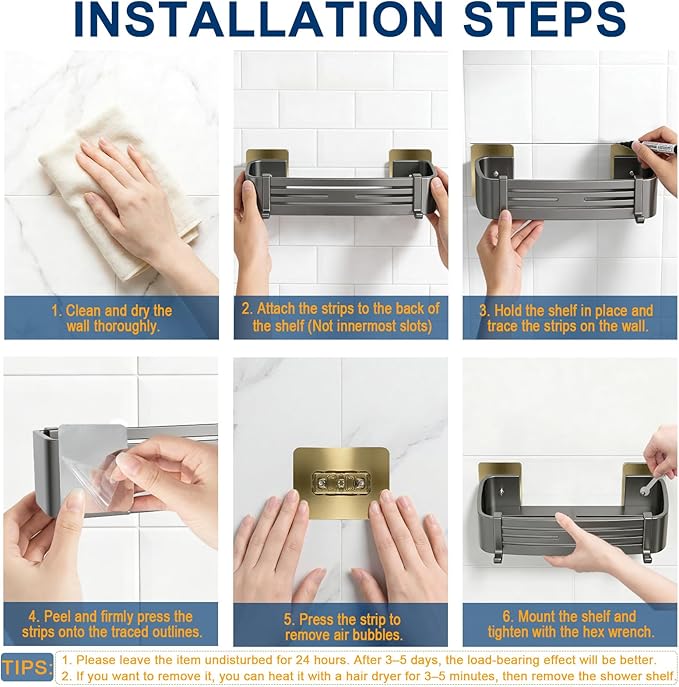 INSTALLATION STEPS

1. Clean and dry the wall thoroughly.

2. Attach the strips to the back of the shelf (Not innermost slots)

3. Hold the shelf in place and trace the strips on the wall.

4. Peel and firmly press the strips onto the traced outlines.

5. Press the strip to remove air bubbles.

6. Mount the shelf and tighten with the hex wrench.

TIPS: 1. Please leave the item undisturbed for 24 hours. After 3–5 days, the load-bearing effect will be better.
2. If you want to remove it, you can heat it with a hair dryer for 3–5 minutes, then remove the shower shelf.