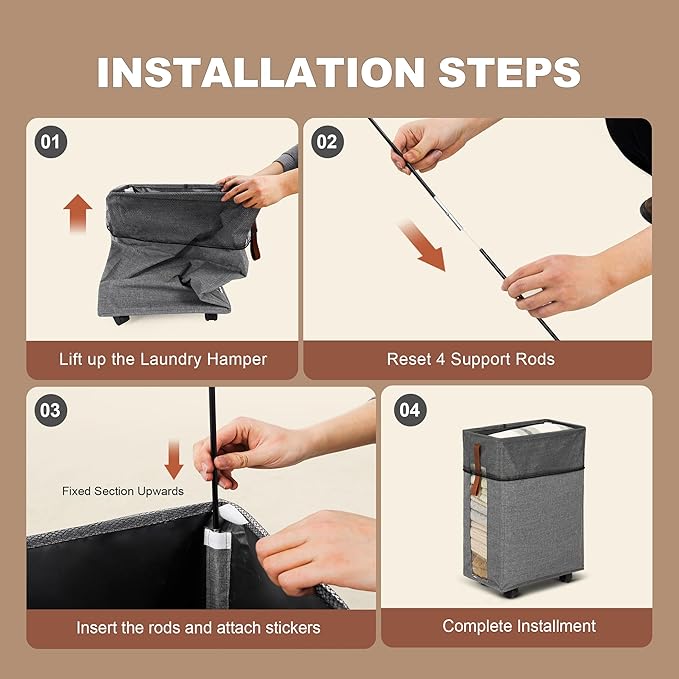 INSTALLATION STEPS

01

Lift up the Laundry Hamper

02

Reset 4 Support Rods

03

Fixed Section Upwards

Insert the rods and attach stickers

04

Complete Installment