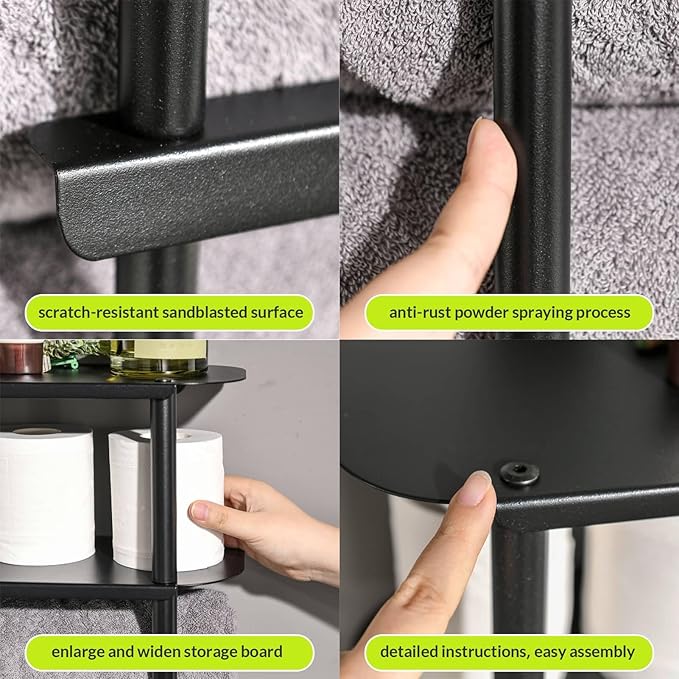 scratch-resistant sandblasted surface

anti-rust powder spraying process

enlarge and widen storage board

detailed instructions, easy assembly