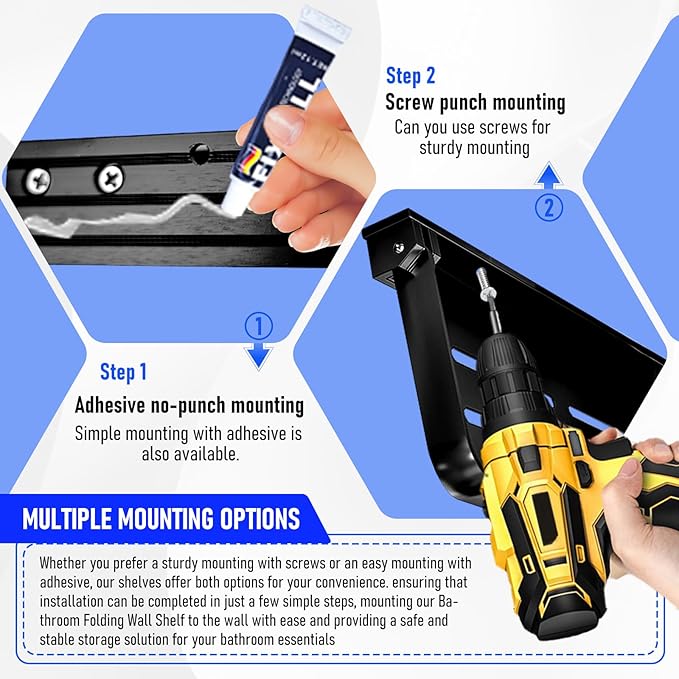 Step 2
Screw punch mounting
Can you use screws for sturdy mounting

2

1

Step 1
Adhesive no-punch mounting
Simple mounting with adhesive is also available.

MULTIPLE MOUNTING OPTIONS

Whether you prefer a sturdy mounting with screws or an easy mounting with adhesive, our shelves offer both options for your convenience. ensuring that installation can be completed in just a few simple steps, mounting our Bathroom Folding Wall Shelf to the wall with ease and providing a safe and stable storage solution for your bathroom essentials