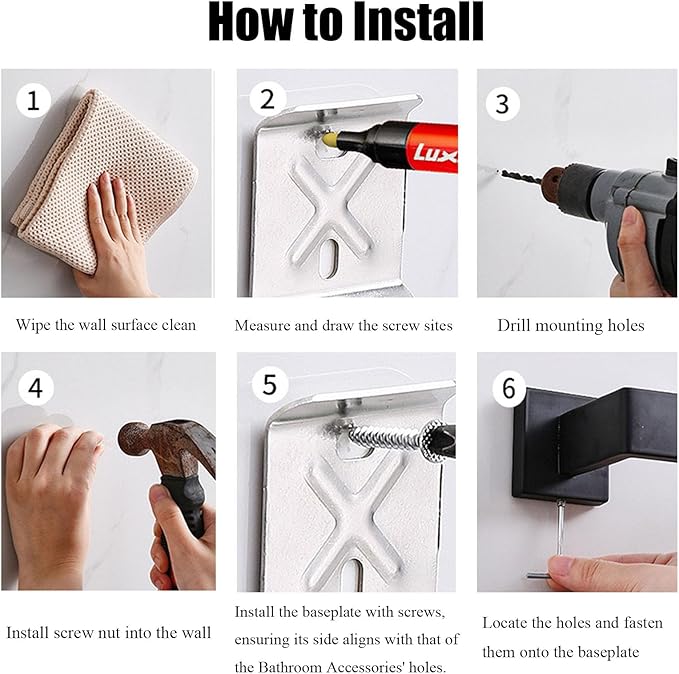 How to Install

1

Wipe the wall surface clean

2

Lux

Measure and draw the screw sites

3

Drill mounting holes

4

Install screw nut into the wall

5

Install the baseplate with screws, ensuring its side aligns with that of the Bathroom Accessories' holes.

6

Locate the holes and fasten them onto the baseplate