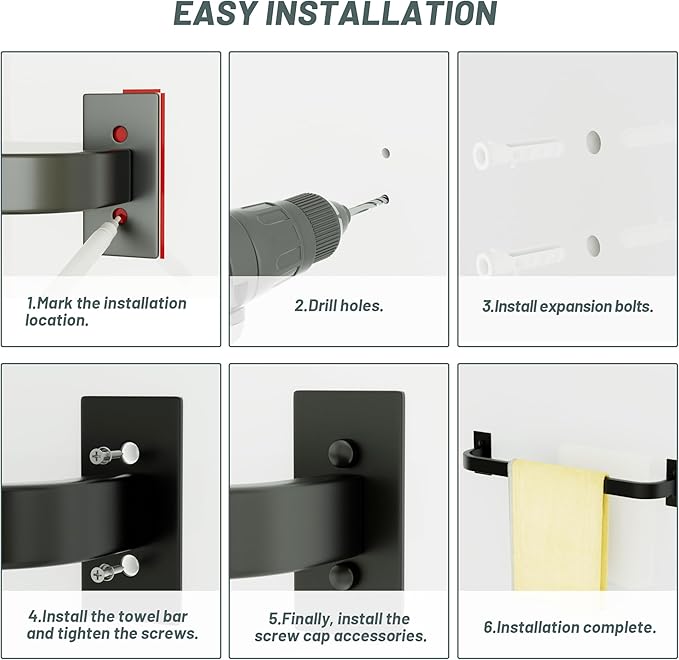 EASY INSTALLATION

1.Mark the installation location.

2.Drill holes.

3.Install expansion bolts.

4.Install the towel bar and tighten the screws.

5.Finally, install the screw cap accessories.

6.Installation complete.