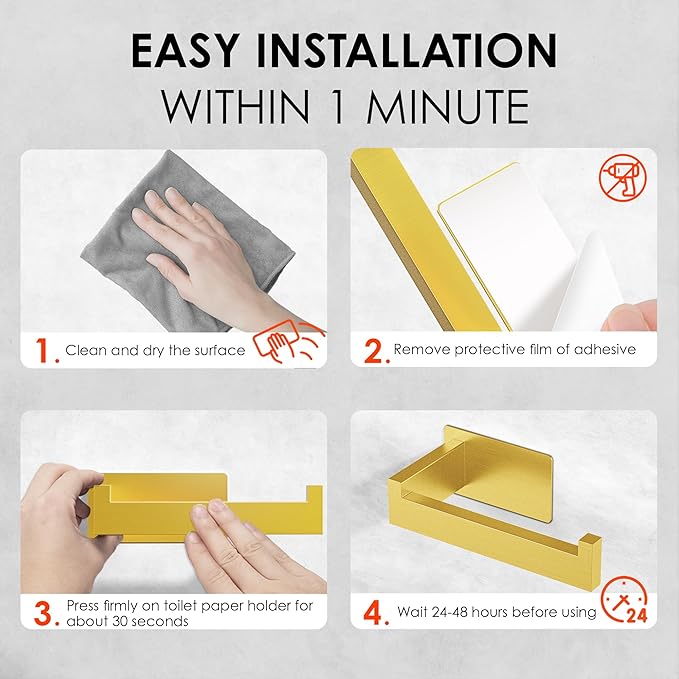 EASY INSTALLATION
WITHIN 1 MINUTE

1. Clean and dry the surface

2. Remove protective film of adhesive

3. Press firmly on toilet paper holder for about 30 seconds

4. Wait 24-48 hours before using

24