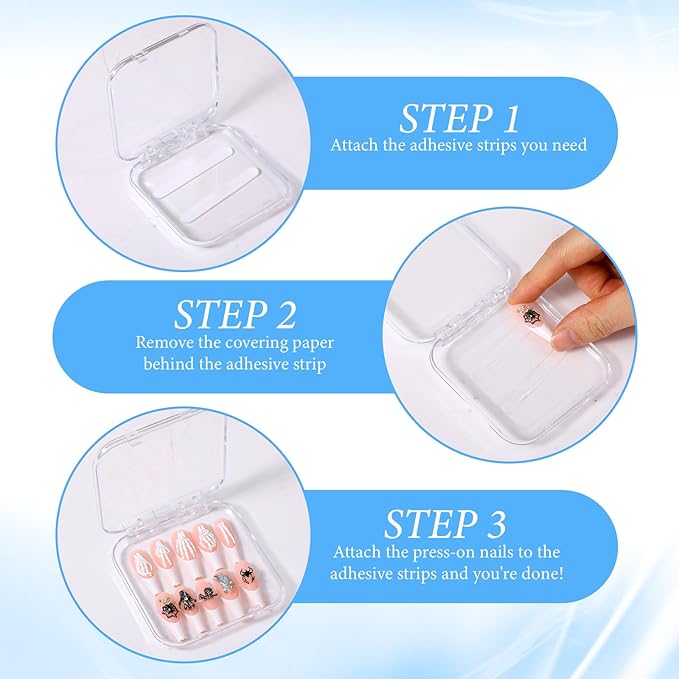 STEP 1
Attach the adhesive strips you need

STEP 2
Remove the covering paper behind the adhesive strip

STEP 3
Attach the press-on nails to the adhesive strips and you're done!