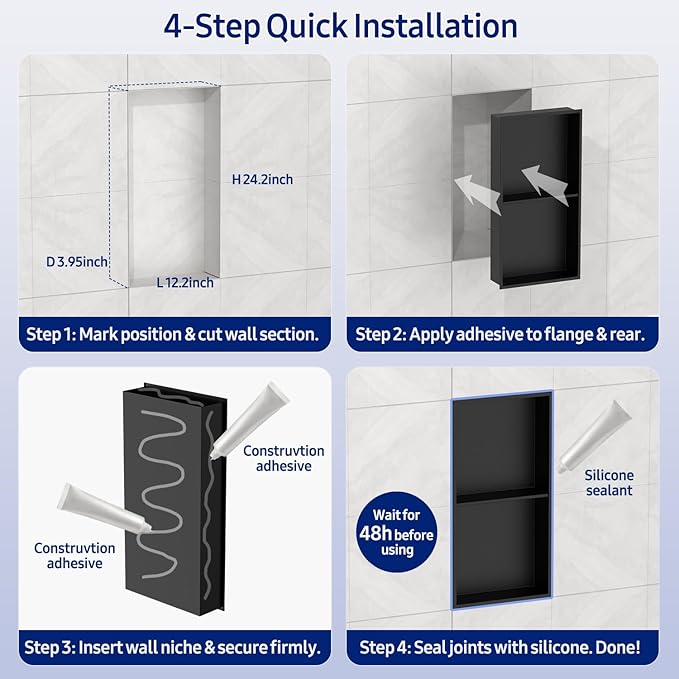 4-Step Quick Installation

H 24.2inch

D 3.95inch

L 12.2inch

Step 1: Mark position & cut wall section.

Step 2: Apply adhesive to flange & rear.

Construvtion adhesive

Construvtion adhesive

Step 3: Insert wall niche & secure firmly.

Wait for 48h before using

Silicone sealant

Step 4: Seal joints with silicone. Done!