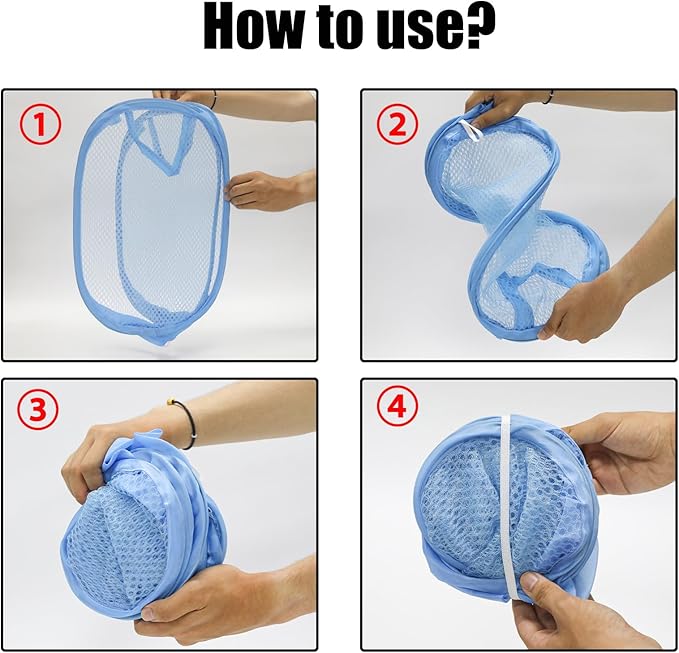 How to use?

1

2

3

4