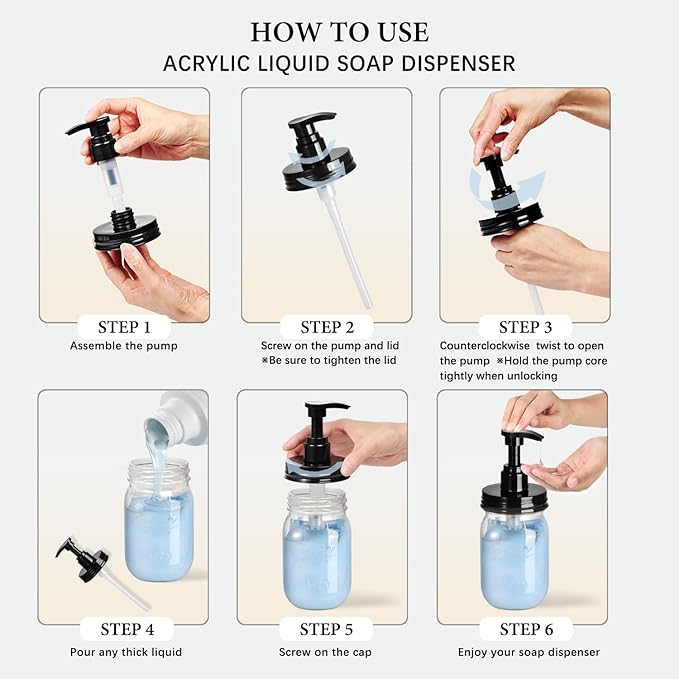 HOW TO USE
ACRYLIC LIQUID SOAP DISPENSER

STEP 1
Assemble the pump

STEP 2
Screw on the pump and lid
※Be sure to tighten the lid

STEP 3
Counterclockwise twist to open the pump ※Hold the pump core tightly when unlocking

STEP 4
Pour any thick liquid

STEP 5
Screw on the cap

STEP 6
Enjoy your soap dispenser