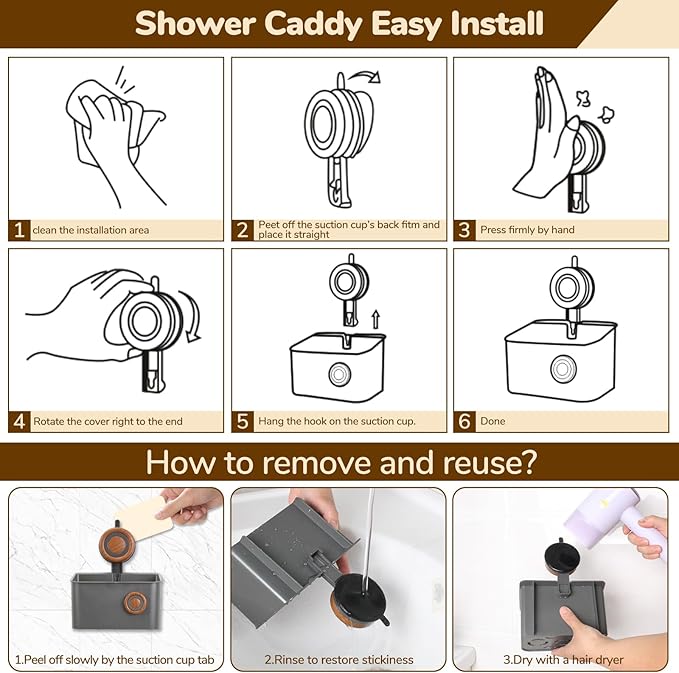 Shower Caddy Easy Install

1 clean the installation area

2 Peet off the suction cup's back fitm and place it straight

3 Press firmly by hand

4 Rotate the cover right to the end

5 Hang the hook on the suction cup.

6 Done

How to remove and reuse?

1.Peel off slowly by the suction cup tab

2.Rinse to restore stickiness

3.Dry with a hair dryer