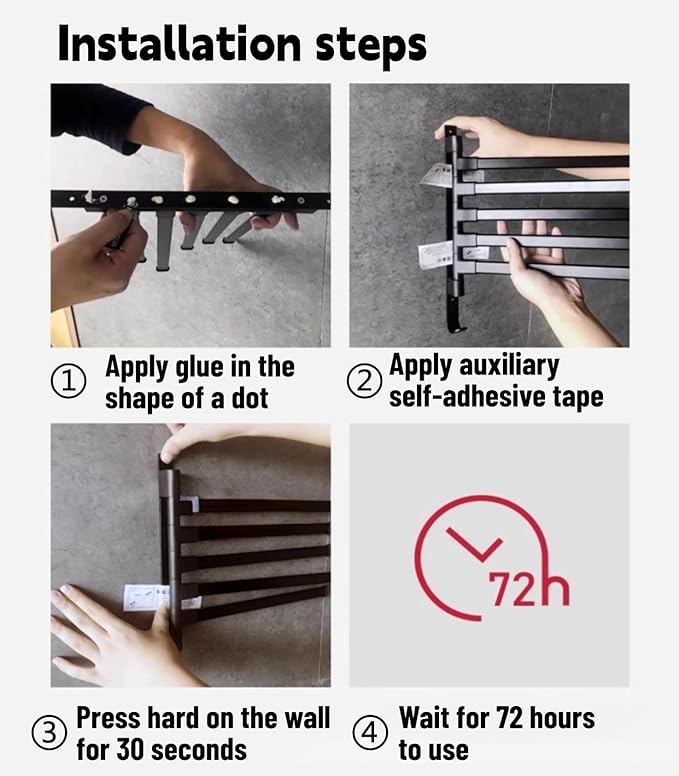 Installation steps

① Apply glue in the shape of a dot

② Apply auxiliary self-adhesive tape

72h

③ Press hard on the wall for 30 seconds

④ Wait for 72 hours to use