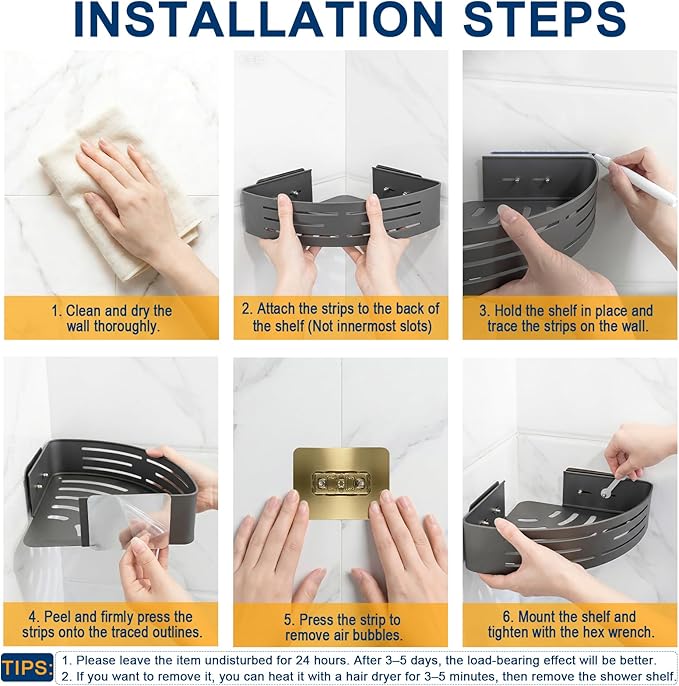 INSTALLATION STEPS

1. Clean and dry the wall thoroughly.

2. Attach the strips to the back of the shelf (Not innermost slots)

3. Hold the shelf in place and trace the strips on the wall.

4. Peel and firmly press the strips onto the traced outlines.

5. Press the strip to remove air bubbles.

6. Mount the shelf and tighten with the hex wrench.

TIPS:
1. Please leave the item undisturbed for 24 hours. After 3–5 days, the load-bearing effect will be better.
2. If you want to remove it, you can heat it with a hair dryer for 3–5 minutes, then remove the shower shelf.