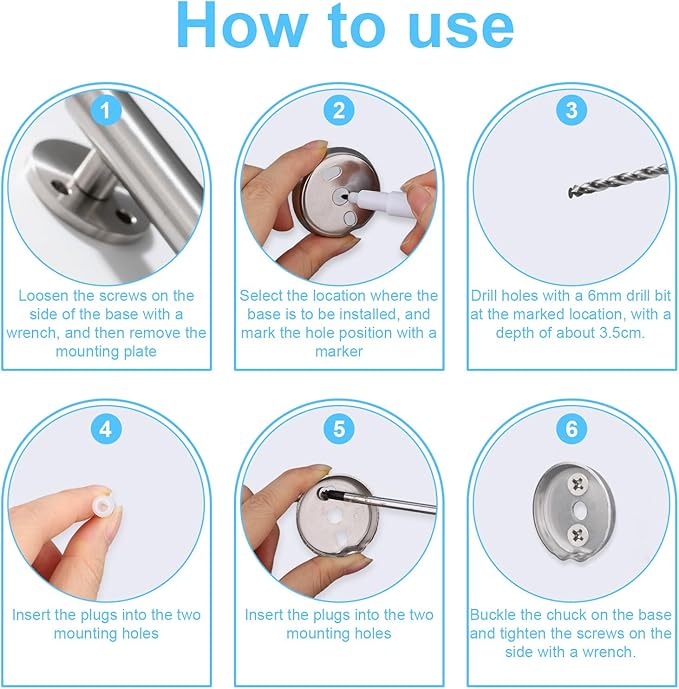 How to use

1

Loosen the screws on the side of the base with a wrench, and then remove the mounting plate

2

Select the location where the base is to be installed, and mark the hole position with a marker

3

Drill holes with a 6mm drill bit at the marked location, with a depth of about 3.5cm.

4

Insert the plugs into the two mounting holes

5

Insert the plugs into the two mounting holes

6

Buckle the chuck on the base and tighten the screws on the side with a wrench.