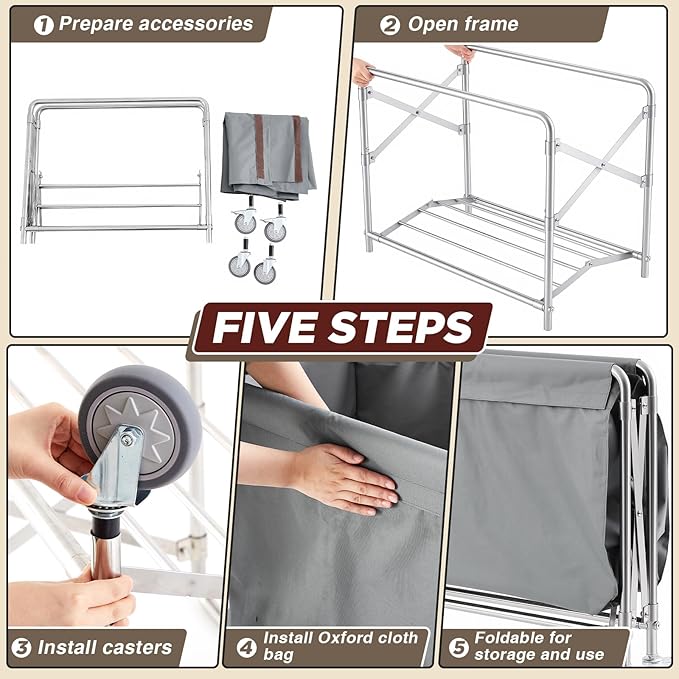 1 Prepare accessories

2 Open frame

FIVE STEPS

3 Install casters

4 Install Oxford cloth bag

5 Foldable for storage and use