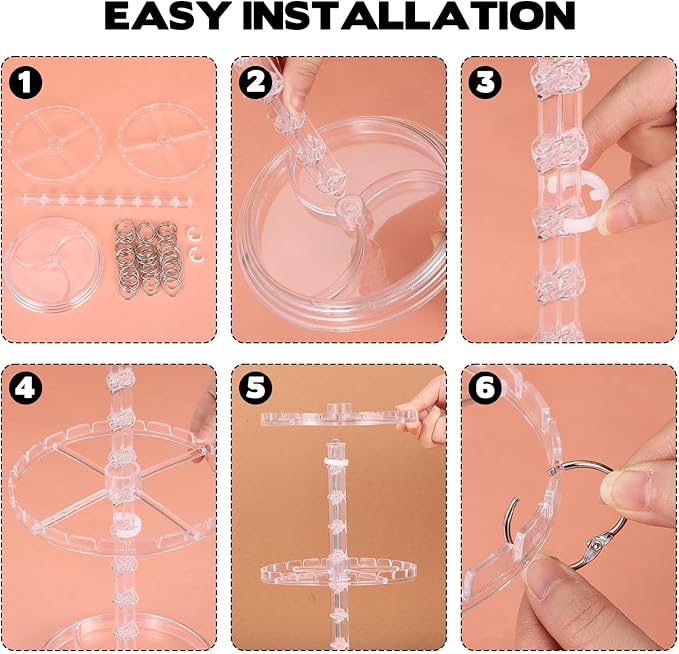 EASY INSTALLATION

1

2

3

4

5

6