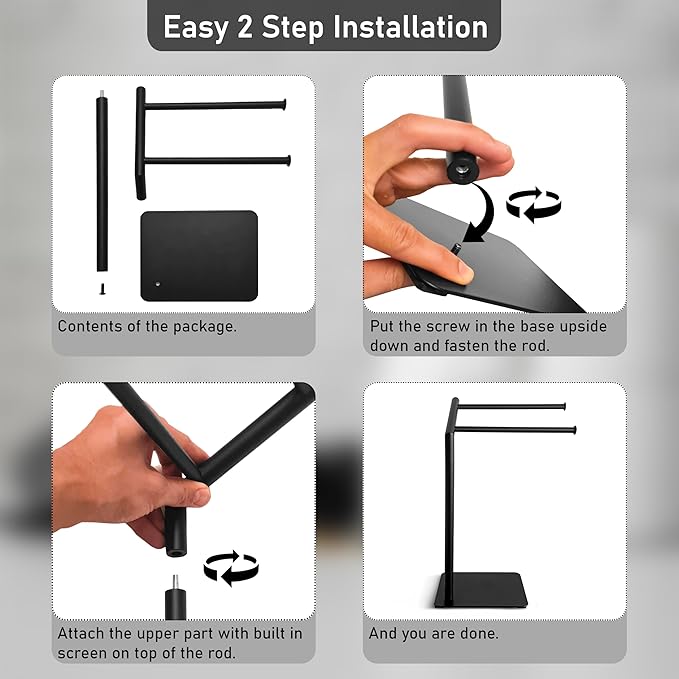 Easy 2 Step Installation

Contents of the package.

Put the screw in the base upside down and fasten the rod.

Attach the upper part with built in screen on top of the rod.

And you are done.