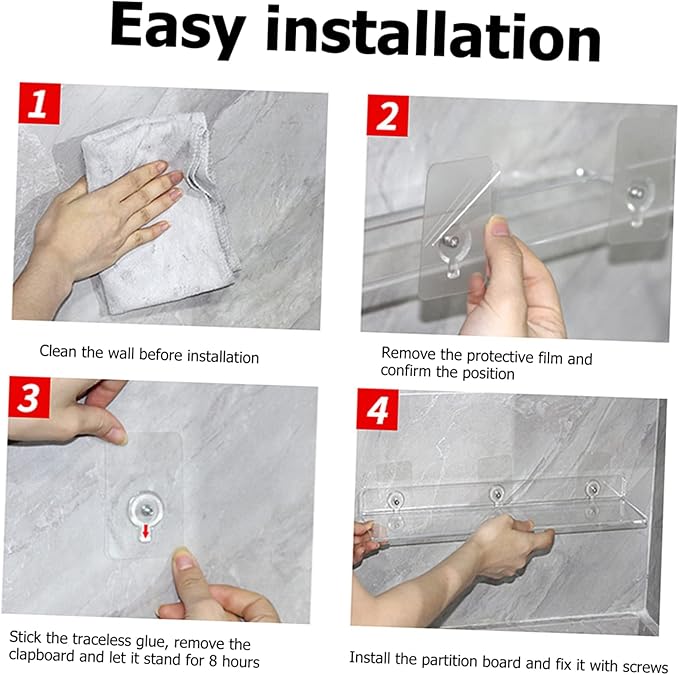 Easy installation

1

Clean the wall before installation

2

Remove the protective film and confirm the position

3

Stick the traceless glue, remove the clapboard and let it stand for 8 hours

4

Install the partition board and fix it with screws