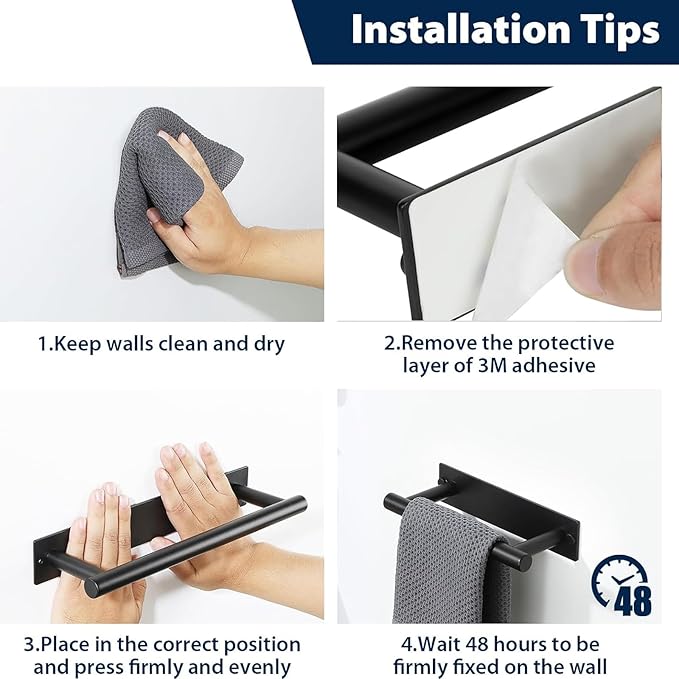 Installation Tips

1.Keep walls clean and dry

2.Remove the protective layer of 3M adhesive

3.Place in the correct position and press firmly and evenly

48

4.Wait 48 hours to be firmly fixed on the wall