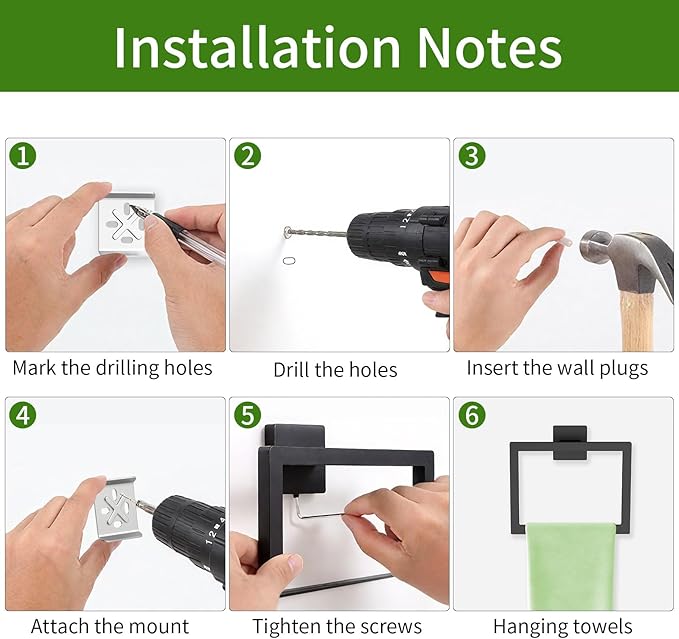 Installation Notes

1
Mark the drilling holes

2
Drill the holes

3
Insert the wall plugs

4
Attach the mount

5
Tighten the screws

6
Hanging towels