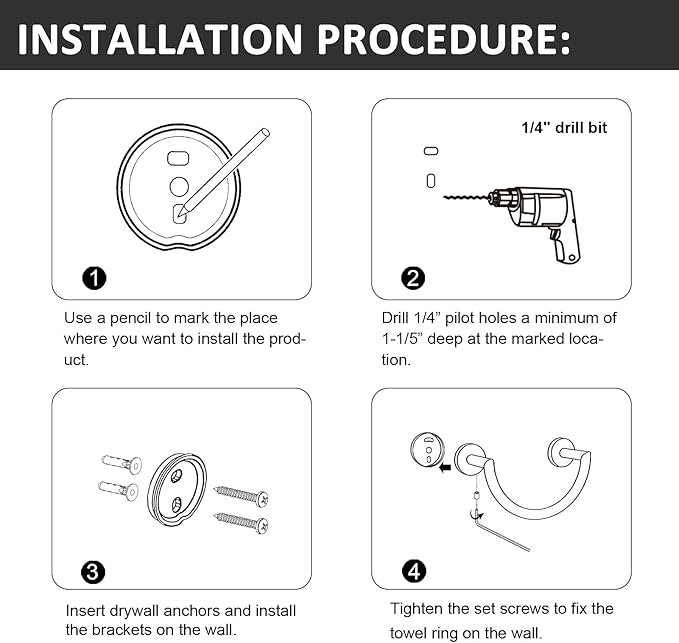 INSTALLATION PROCEDURE:

1

Use a pencil to mark the place where you want to install the product.

1/4" drill bit

2

Drill 1/4” pilot holes a minimum of 1-1/5” deep at the marked location.

3

Insert drywall anchors and install the brackets on the wall.

4

Tighten the set screws to fix the towel ring on the wall.