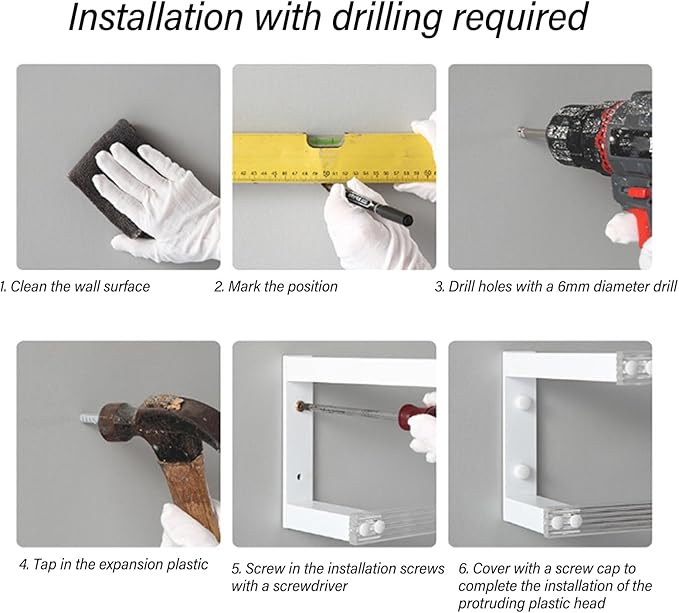 Installation with drilling required

1. Clean the wall surface

2. Mark the position

3. Drill holes with a 6mm diameter drill

4. Tap in the expansion plastic

5. Screw in the installation screws with a screwdriver

6. Cover with a screw cap to complete the installation of the protruding plastic head