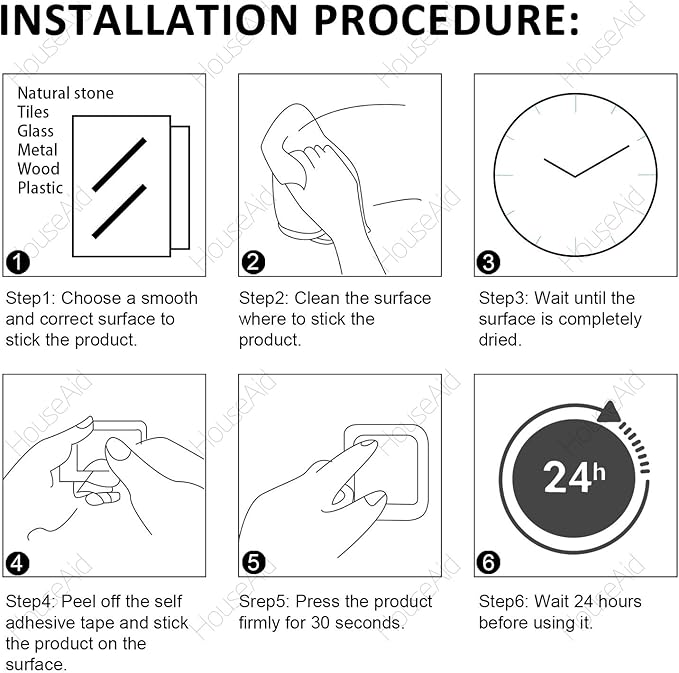 INSTALLATION PROCEDURE:

Natural stone
Tiles
Glass
Metal
Wood
Plastic

1

Step1: Choose a smooth and correct surface to stick the product.

2

Step2: Clean the surface where to stick the product.

3

Step3: Wait until the surface is completely dried.

4

Step4: Peel off the self adhesive tape and stick the product on the surface.

5

Srep5: Press the product firmly for 30 seconds.

24h

6

Step6: Wait 24 hours before using it.

HouseAid