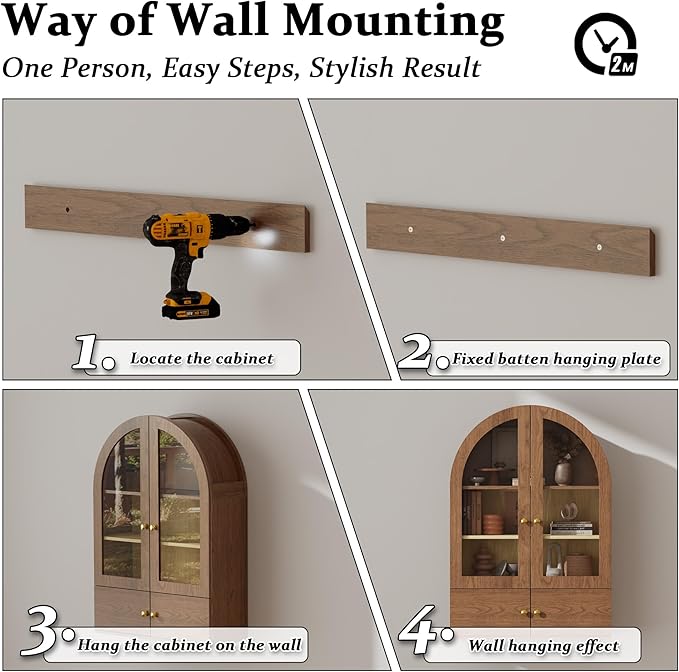 Way of Wall Mounting

One Person, Easy Steps, Stylish Result

2M

1. Locate the cabinet

2. Fixed batten hanging plate

3. Hang the cabinet on the wall

4. Wall hanging effect