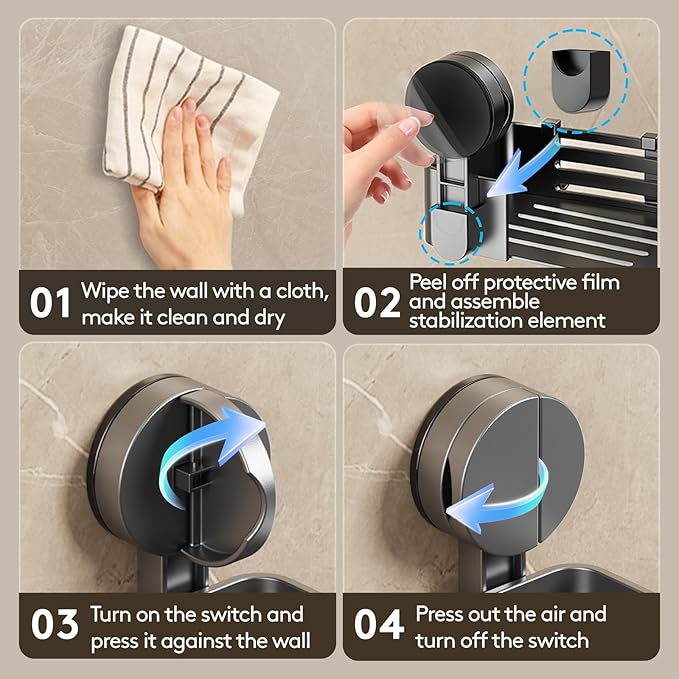 01 Wipe the wall with a cloth, make it clean and dry

02 Peel off protective film and assemble stabilization element

03 Turn on the switch and press it against the wall

04 Press out the air and turn off the switch