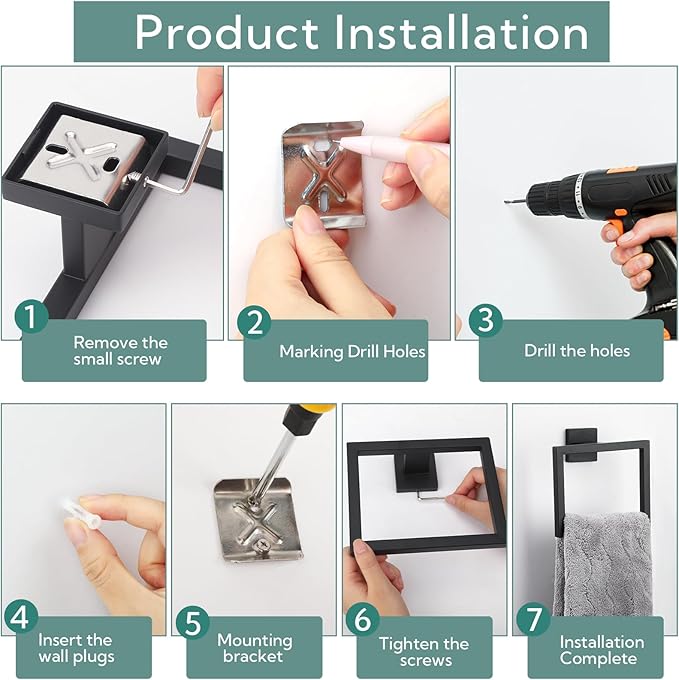 Product Installation

1
Remove the small screw

2
Marking Drill Holes

3
Drill the holes

4
Insert the wall plugs

5
Mounting bracket

6
Tighten the screws

7
Installation Complete