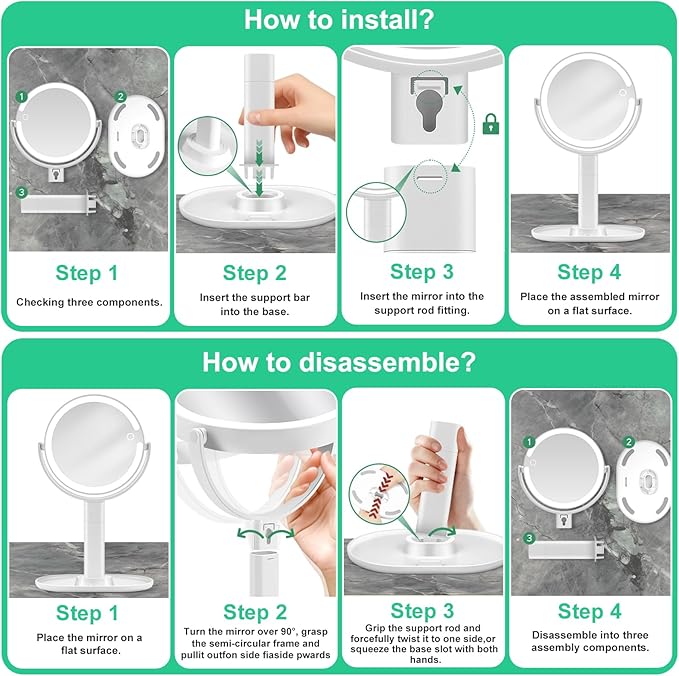 How to install?

1
2
3

Step 1
Checking three components.

Step 2
Insert the support bar into the base.

Step 3
Insert the mirror into the support rod fitting.

Step 4
Place the assembled mirror on a flat surface.

How to disassemble?

Step 1
Place the mirror on a flat surface.

Step 2
Turn the mirror over 90°, grasp the semi-circular frame and pullit outfon side fiaside pwards

Step 3
Grip the support rod and forcefully twist it to one side,or squeeze the base slot with both hands.

1
2
3

Step 4
Disassemble into three assembly components.