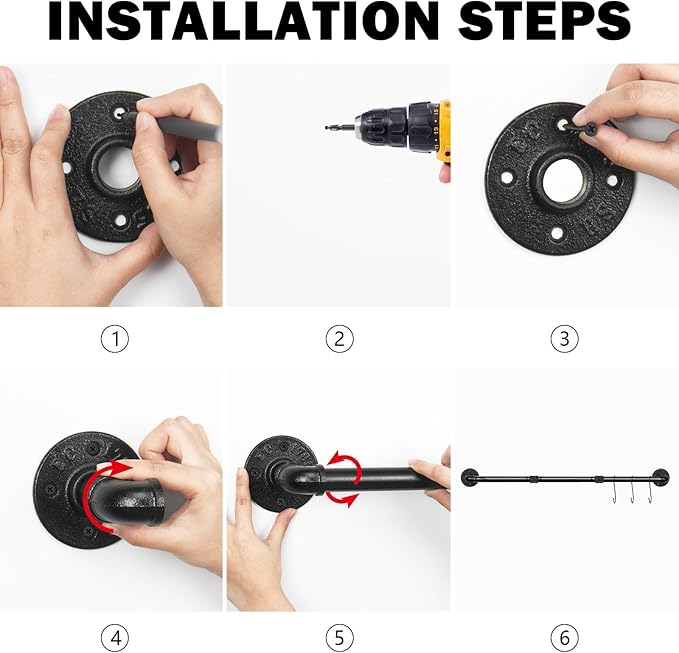 INSTALLATION STEPS

①

②

③

④

⑤

⑥