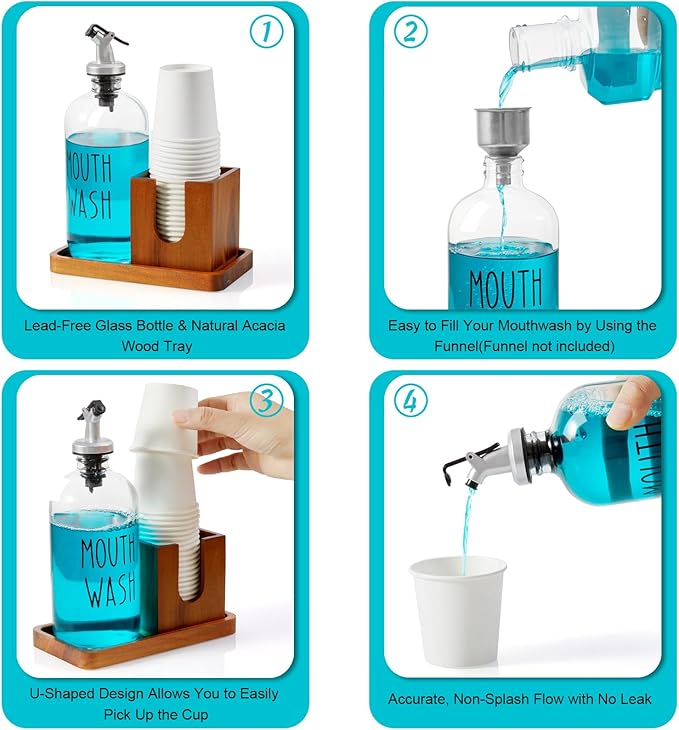 1

MOUTH WASH

Lead-Free Glass Bottle & Natural Acacia Wood Tray

2

MOUTH

Easy to Fill Your Mouthwash by Using the Funnel(Funnel not included)

3

MOUTH WASH

U-Shaped Design Allows You to Easily Pick Up the Cup

4

MOUTH

Accurate, Non-Splash Flow with No Leak