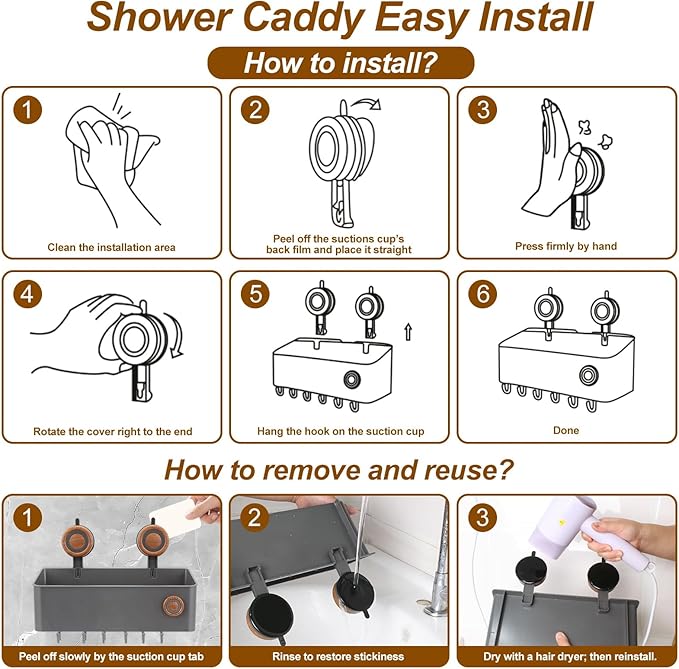 Shower Caddy Easy Install

How to install?

1
Clean the installation area

2
Peel off the suctions cup's back film and place it straight

3
Press firmly by hand

4
Rotate the cover right to the end

5
Hang the hook on the suction cup

6
Done

How to remove and reuse?

1
Peel off slowly by the suction cup tab

2
Rinse to restore stickiness

3
Dry with a hair dryer; then reinstall.