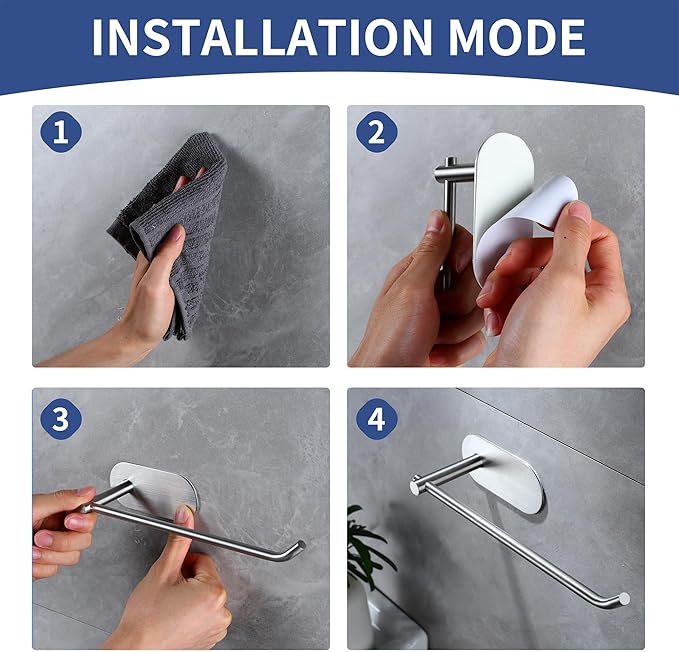 INSTALLATION MODE

1

2

3

4