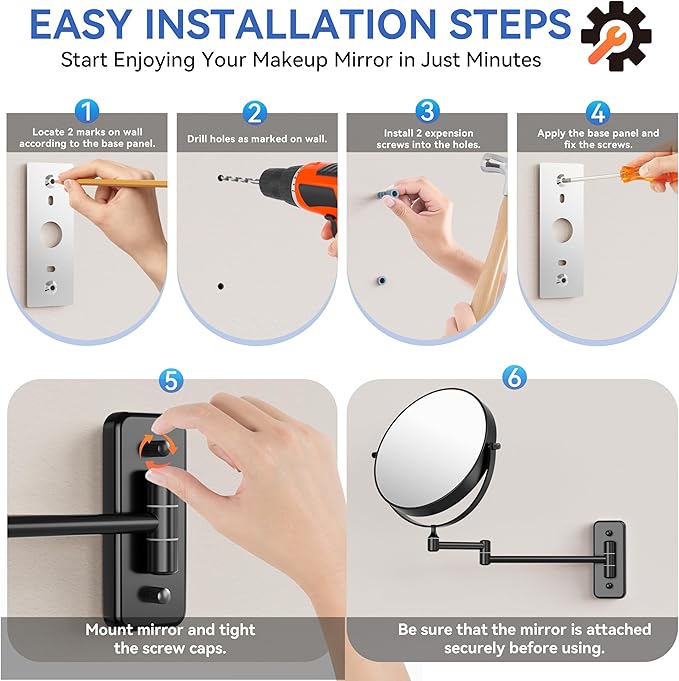 EASY INSTALLATION STEPS

Start Enjoying Your Makeup Mirror in Just Minutes

1
Locate 2 marks on wall according to the base panel.

2
Drill holes as marked on wall.

3
Install 2 expension screws into the holes.

4
Apply the base panel and fix the screws.

5
Mount mirror and tight the screw caps.

6
Be sure that the mirror is attached securely before using.