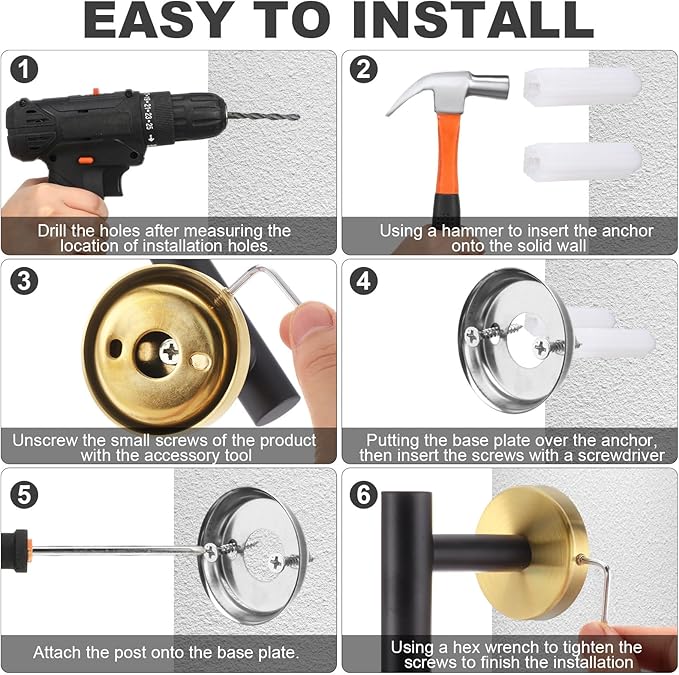 EASY TO INSTALL

1

Drill the holes after measuring the location of installation holes.

2

Using a hammer to insert the anchor onto the solid wall

3

Unscrew the small screws of the product with the accessory tool

4

Putting the base plate over the anchor, then insert the screws with a screwdriver

5

Attach the post onto the base plate.

6

Using a hex wrench to tighten the screws to finish the installation