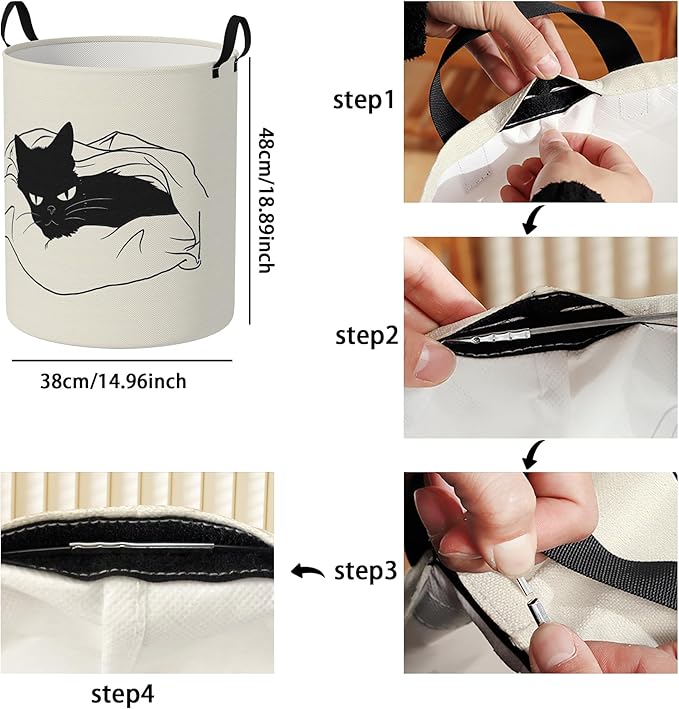 48cm/18.89inch

38cm/14.96inch

step1

step2

step3

step4