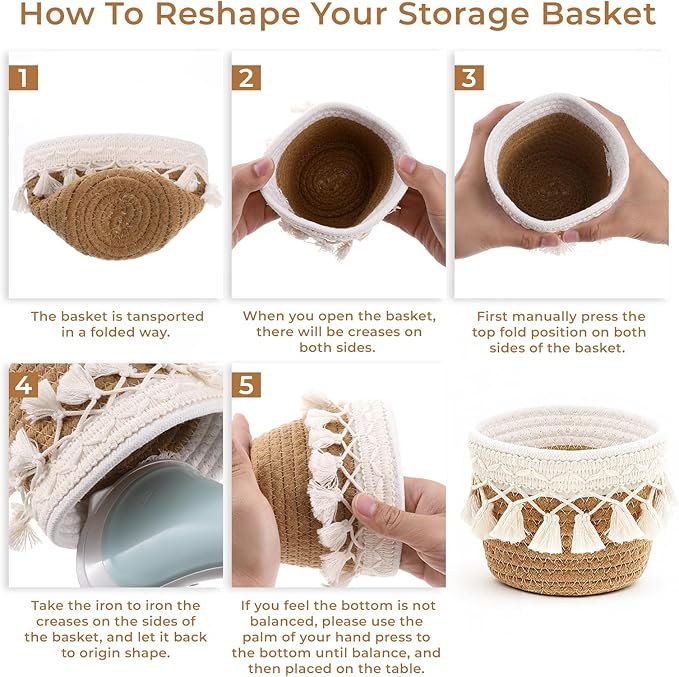 How To Reshape Your Storage Basket

1

The basket is tansported in a folded way.

2

When you open the basket, there will be creases on both sides.

3

First manually press the top fold position on both sides of the basket.

4

Take the iron to iron the creases on the sides of the basket, and let it back to origin shape.

5

If you feel the bottom is not balanced, please use the palm of your hand press to the bottom until balance, and then placed on the table.