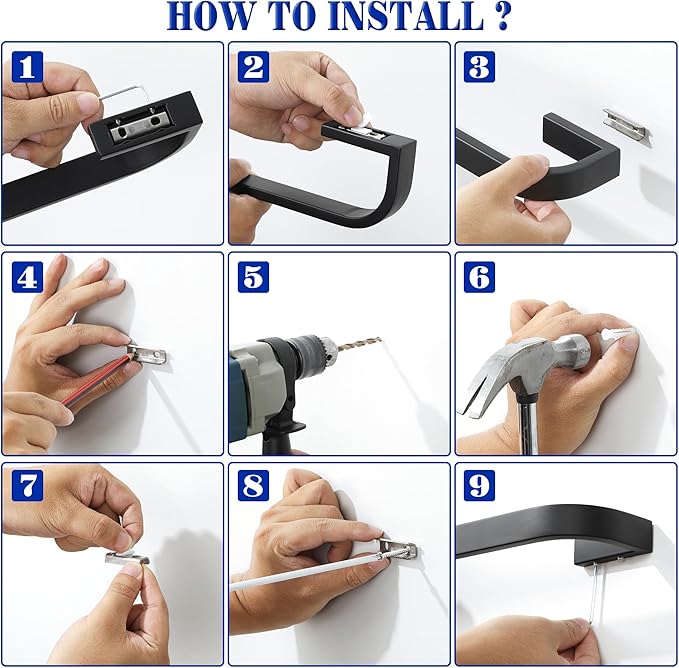 HOW TO INSTALL ?

1

2

3

4

5

6

7

8

9