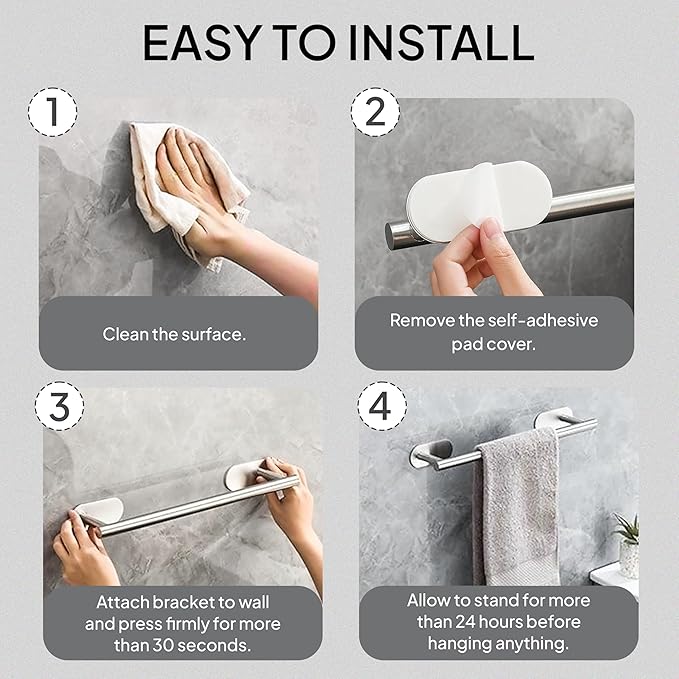 EASY TO INSTALL

1

Clean the surface.

2

Remove the self-adhesive pad cover.

3

Attach bracket to wall and press firmly for more than 30 seconds.

4

Allow to stand for more than 24 hours before hanging anything.