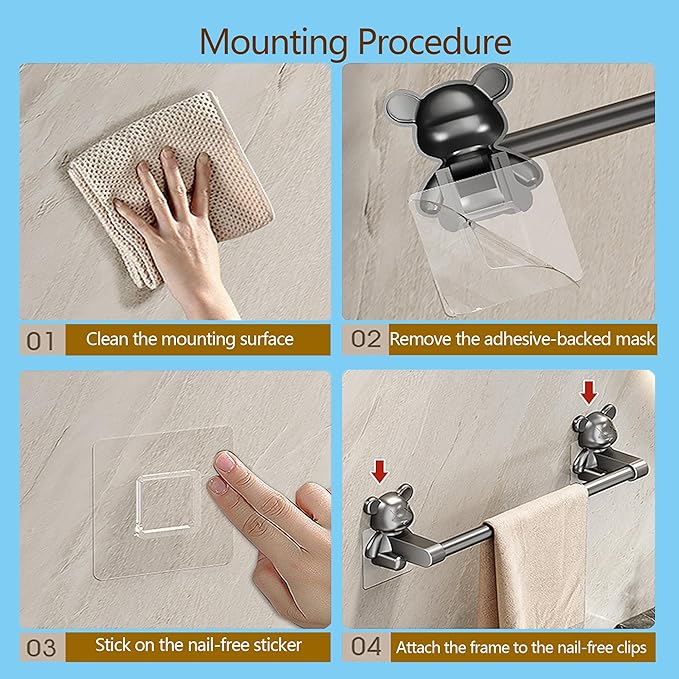 Mounting Procedure

01 Clean the mounting surface

02 Remove the adhesive-backed mask

03 Stick on the nail-free sticker

04 Attach the frame to the nail-free clips