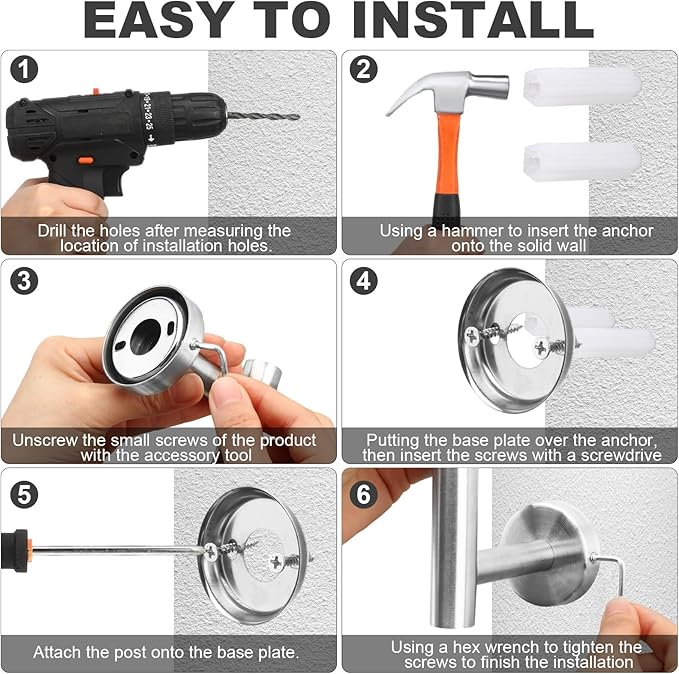 EASY TO INSTALL

1

Drill the holes after measuring the location of installation holes.

2

Using a hammer to insert the anchor onto the solid wall

3

Unscrew the small screws of the product with the accessory tool

4

Putting the base plate over the anchor, then insert the screws with a screwdrive

5

Attach the post onto the base plate.

6

Using a hex wrench to tighten the screws to finish the installation