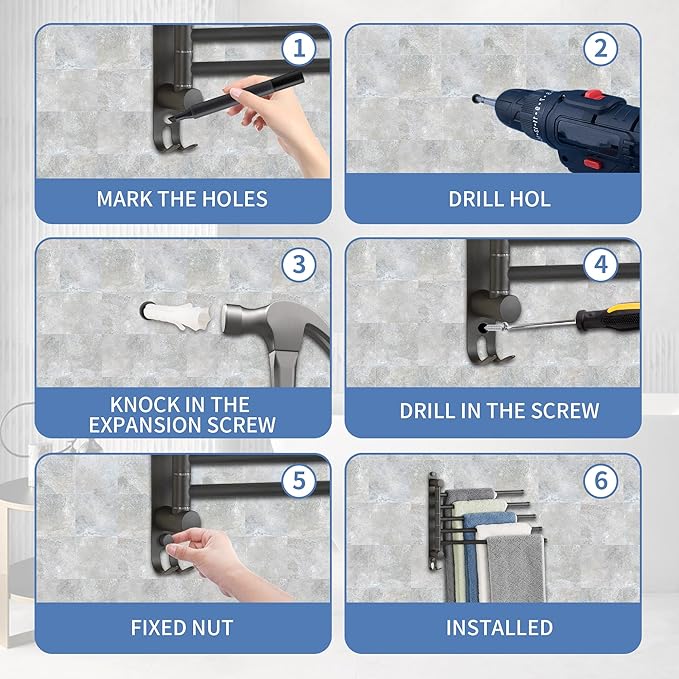 1
MARK THE HOLES

2
DRILL HOL

3
KNOCK IN THE EXPANSION SCREW

4
DRILL IN THE SCREW

5
FIXED NUT

6
INSTALLED