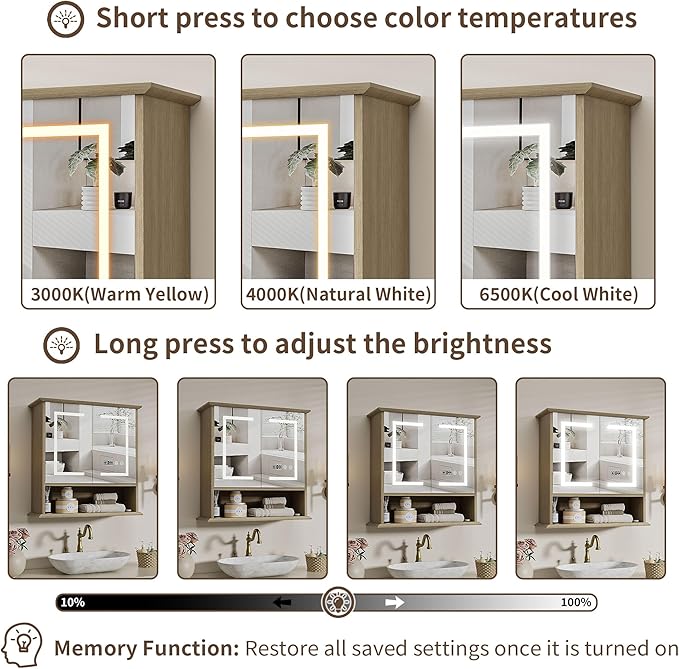 Short press to choose color temperatures

3000K(Warm Yellow)

4000K(Natural White)

6500K(Cool White)

Long press to adjust the brightness

10%

100%

Memory Function: Restore all saved settings once it is turned on