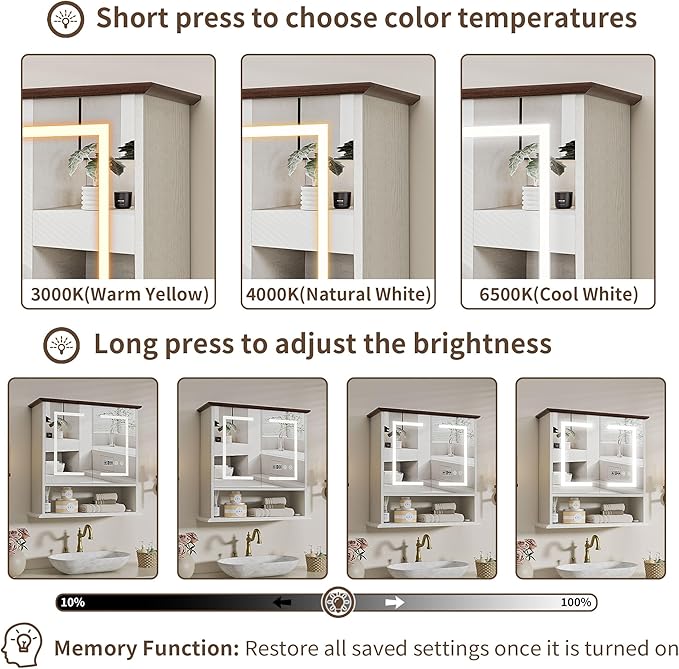 Short press to choose color temperatures

3000K(Warm Yellow)

4000K(Natural White)

6500K(Cool White)

Long press to adjust the brightness

10%

100%

Memory Function: Restore all saved settings once it is turned on