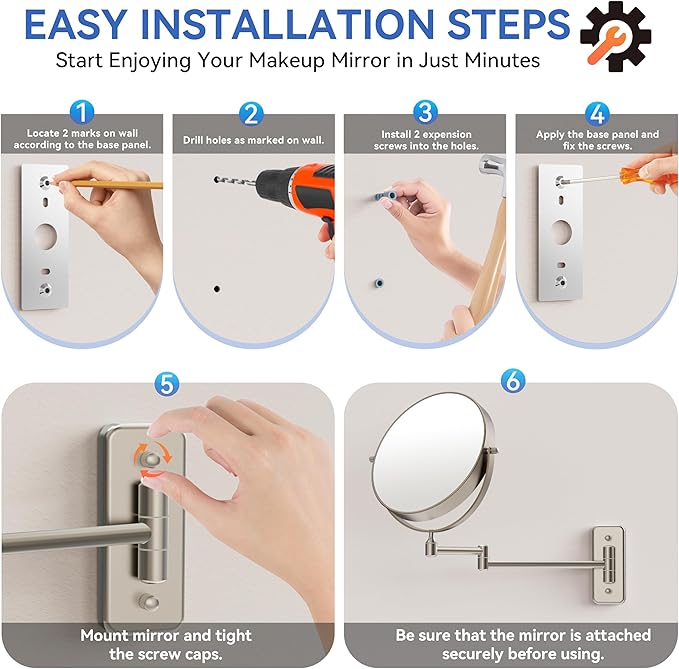 EASY INSTALLATION STEPS

Start Enjoying Your Makeup Mirror in Just Minutes

1

Locate 2 marks on wall according to the base panel.

2

Drill holes as marked on wall.

3

Install 2 expension screws into the holes.

4

Apply the base panel and fix the screws.

5

Mount mirror and tight the screw caps.

6

Be sure that the mirror is attached securely before using.