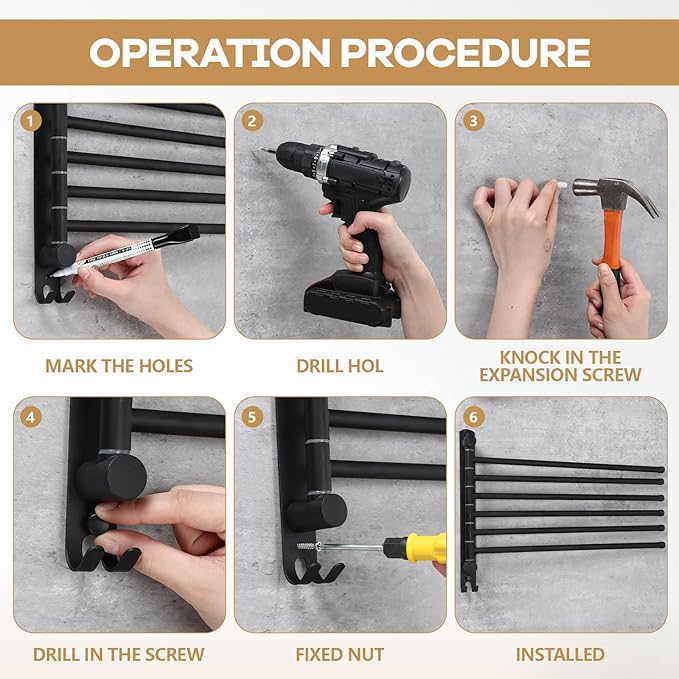 OPERATION PROCEDURE

1

MARK THE HOLES

2

DRILL HOL

3

KNOCK IN THE EXPANSION SCREW

4

DRILL IN THE SCREW

5

FIXED NUT

6

INSTALLED