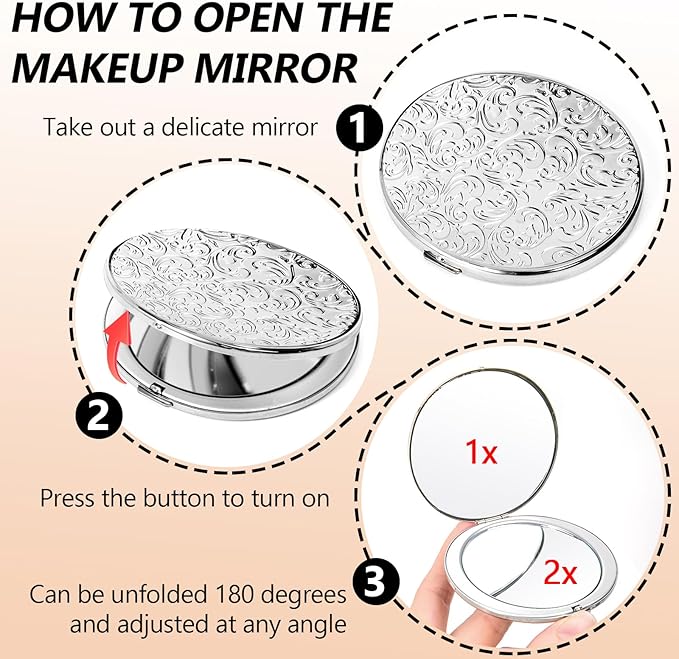 HOW TO OPEN THE MAKEUP MIRROR

Take out a delicate mirror

1

2

Press the button to turn on

1x

2x

3

Can be unfolded 180 degrees and adjusted at any angle